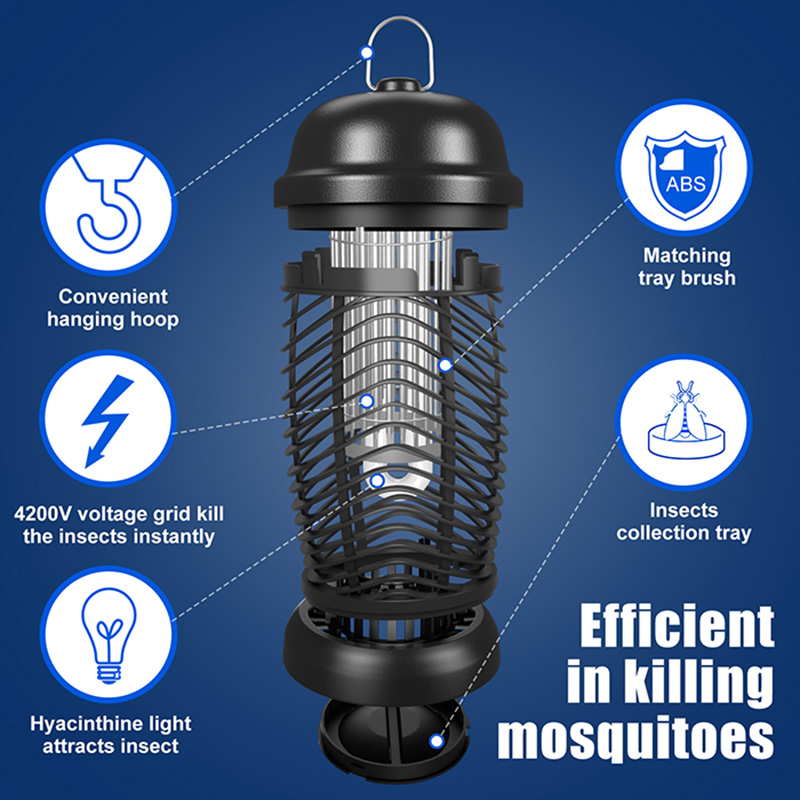 Convenient hanging hoop

4200V voltage grid kill the insects instantly

Hyacinthine light attracts insect

ABS

Matching tray brush

Insects collection tray

Efficient in killing mosquitoes